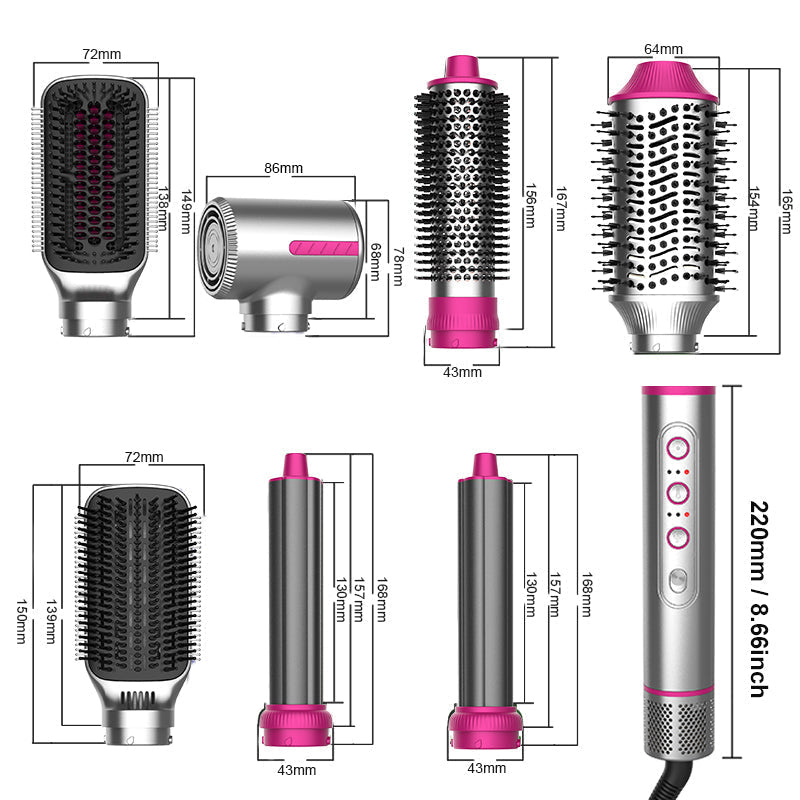 72mm
138mm
149mm
86mm
68mm
78mm
156mm
167mm
43mm
64mm
154mm
165mm
72mm
150mm
139mm
130mm
157mm
168mm
43mm
130mm
157mm
168mm
43mm
220mm / 8.66inch